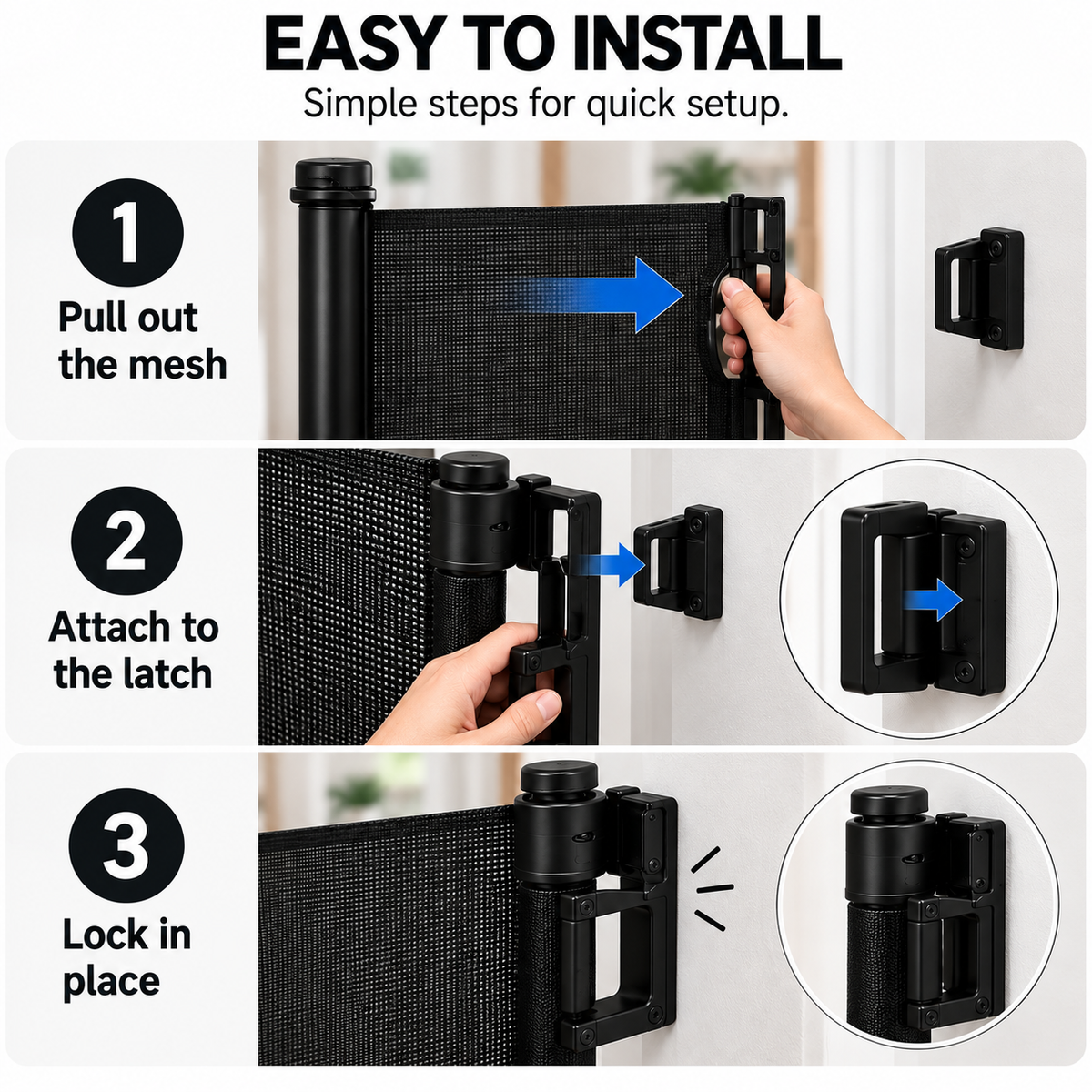 EASY TO INSTALL
Simple steps for quick setup.

1
Pull out the mesh

2
Attach to the latch

3
Lock in place